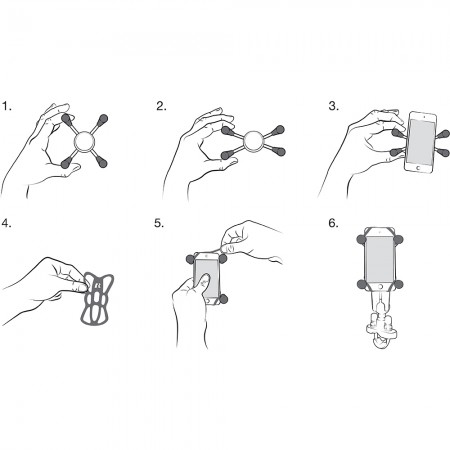 1.

2.

3.

4.

5.

6.